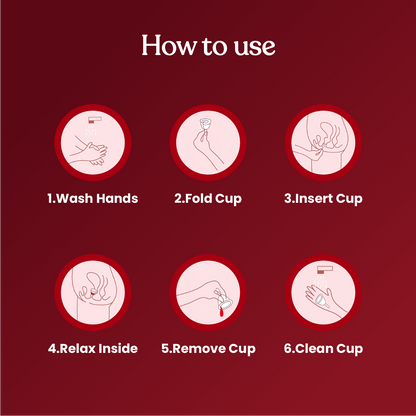 How to use

1.Wash Hands

2.Fold Cup

3.Insert Cup

4.Relax Inside

5.Remove Cup

6.Clean Cup