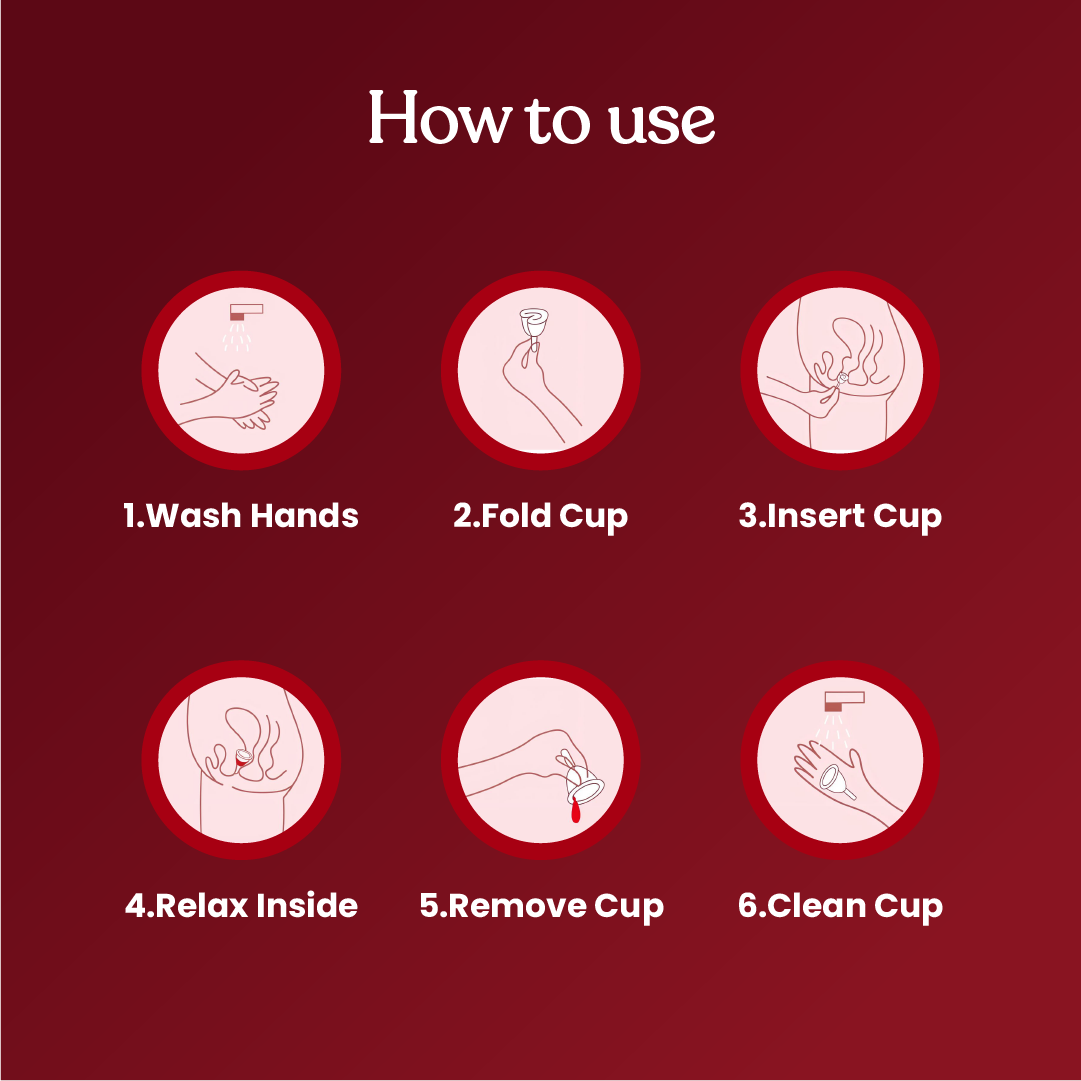 How to use

1.Wash Hands

2.Fold Cup

3.Insert Cup

4.Relax Inside

5.Remove Cup

6.Clean Cup