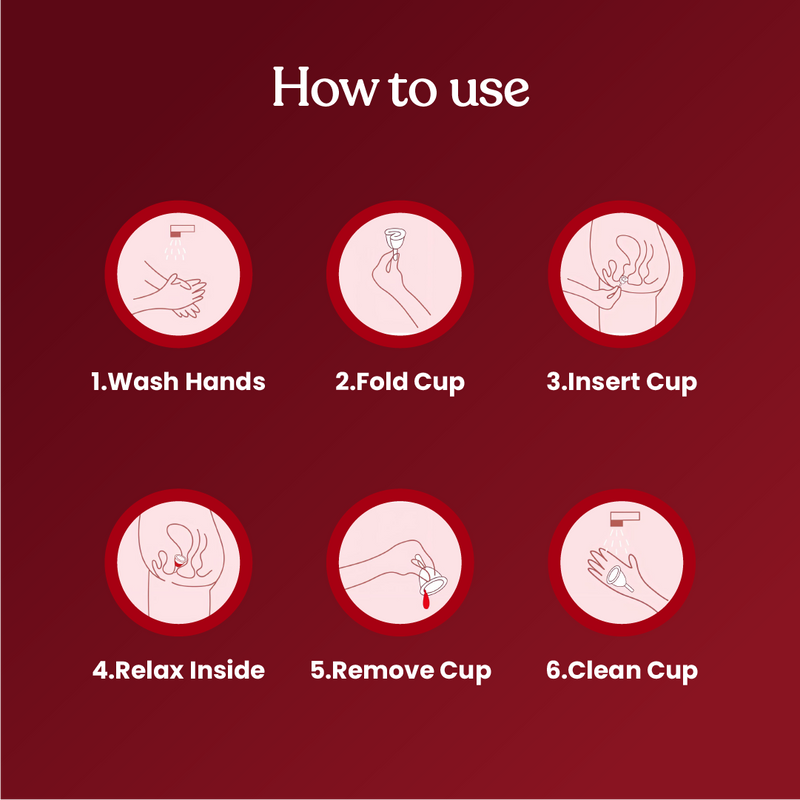 How to use

1.Wash Hands

2.Fold Cup

3.Insert Cup

4.Relax Inside

5.Remove Cup

6.Clean Cup