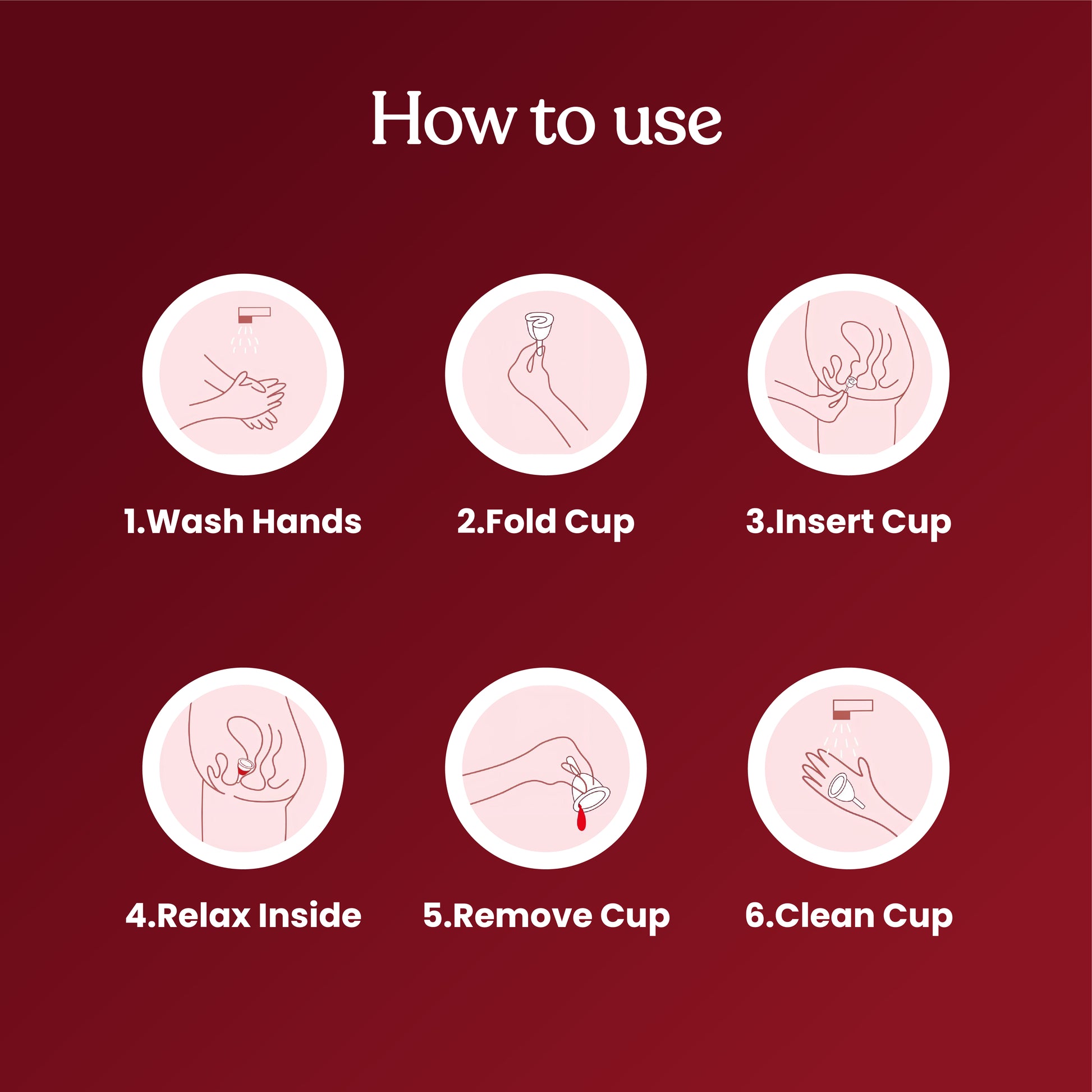 How to use

1.Wash Hands

2.Fold Cup

3.Insert Cup

4.Relax Inside

5.Remove Cup

6.Clean Cup