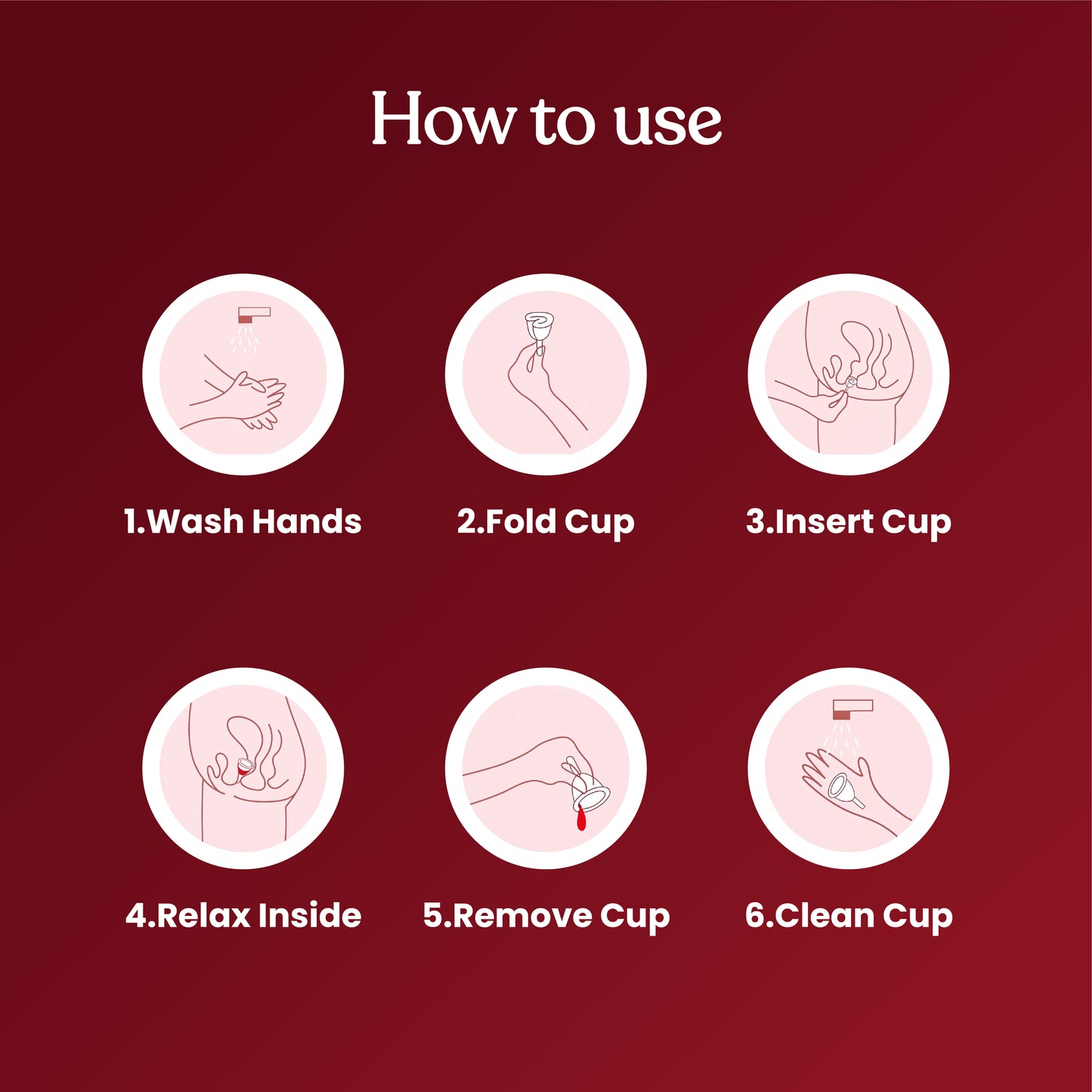 How to use

1.Wash Hands

2.Fold Cup

3.Insert Cup

4.Relax Inside

5.Remove Cup

6.Clean Cup